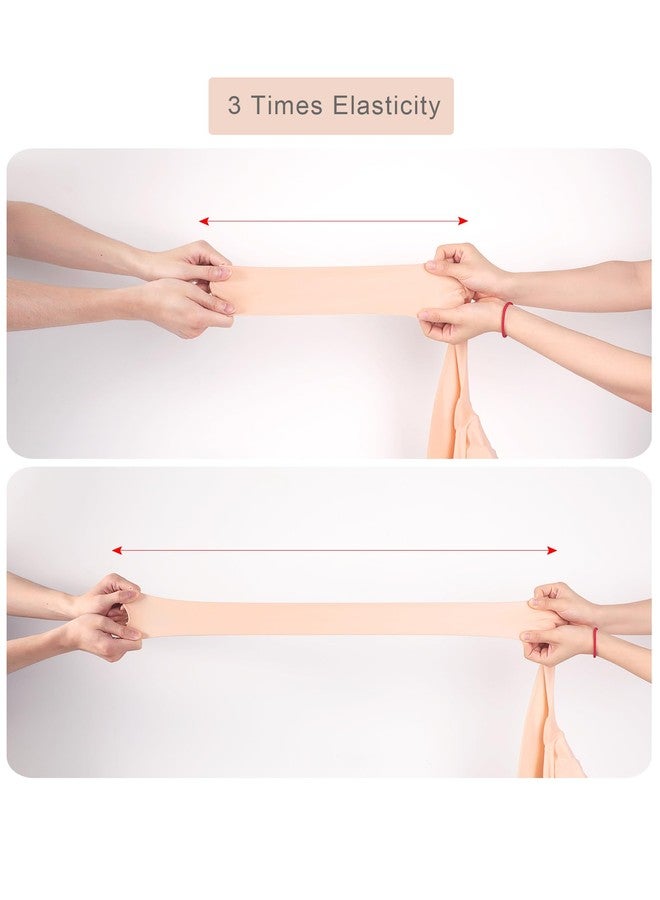 3 Times Elasticity